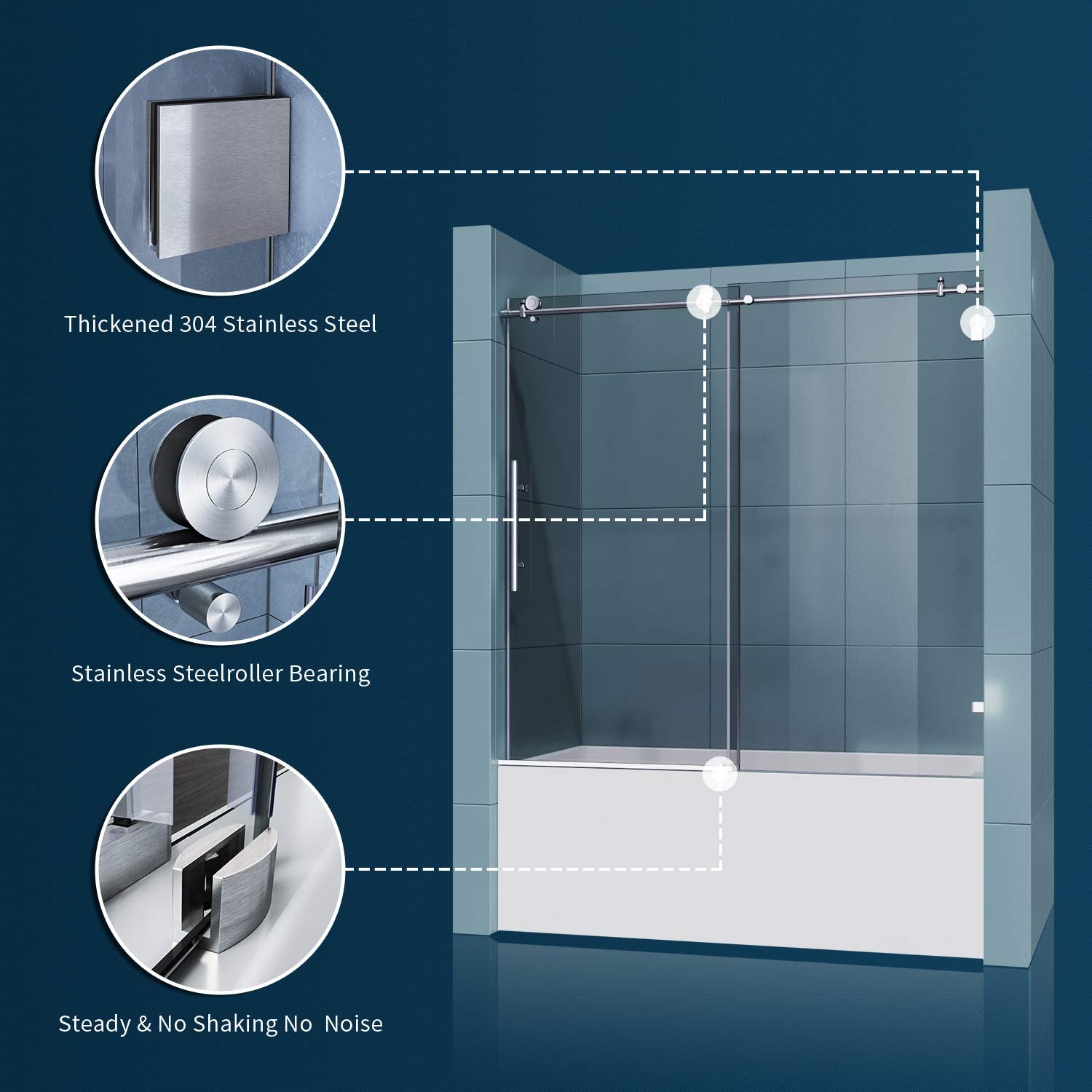 Thickened 304 Stainless Steel

Stainless Steelroller Bearing

Steady & No Shaking No  Noise