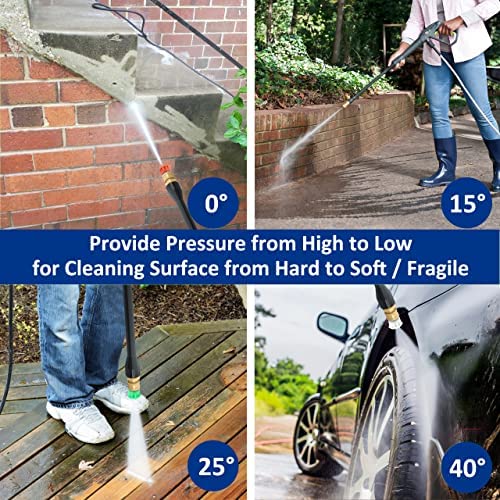 0°

15°

Provide Pressure from High to Low for Cleaning Surface from Hard to Soft / Fragile

25°

40°