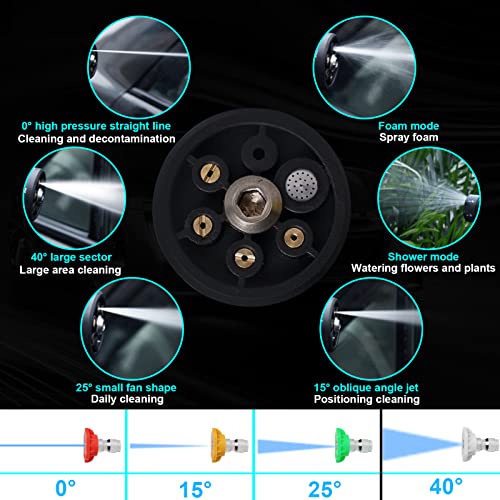 0° high pressure straight line
Cleaning and decontamination

Foam mode
Spray foam

40° large sector
Large area cleaning

Shower mode
Watering flowers and plants

25° small fan shape
Daily cleaning

15° oblique angle jet
Positioning cleaning

0°

15°

25°

40°